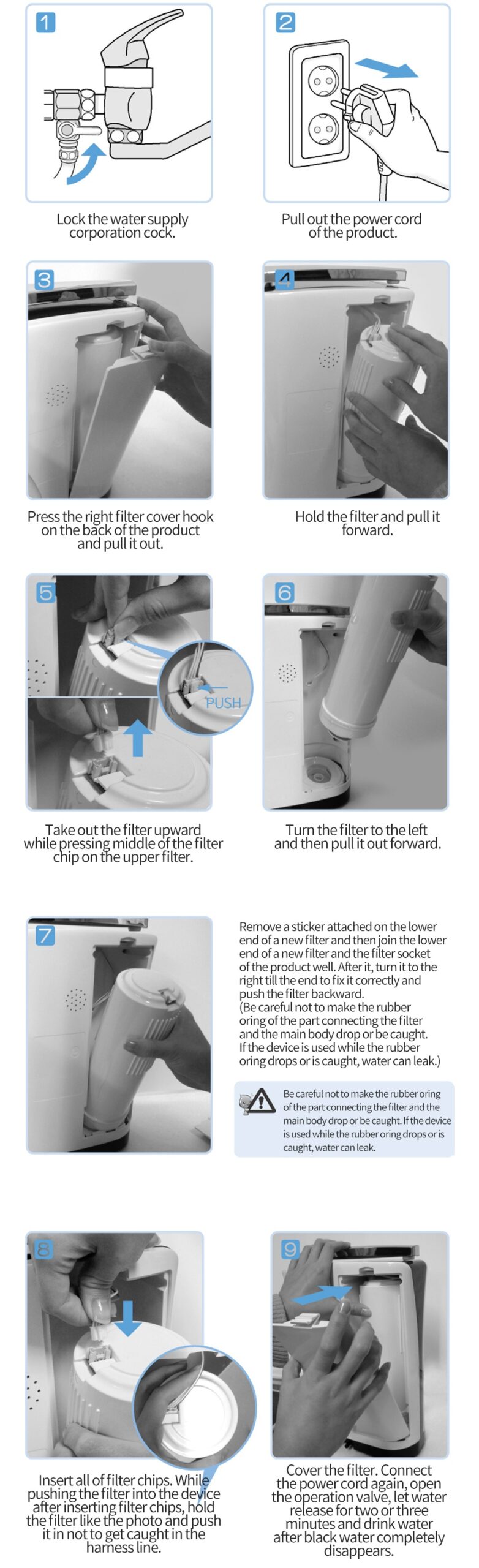 1

Lock the water supply corporation cock.

2

Pull out the power cord of the product.

3

Press the right filter cover hook on the back of the product and pull it out.

4

Hold the filter and pull it forward.

5

PUSH

Take out the filter upward while pressing middle of the filter chip on the upper filter.

6

Turn the filter to the left and then pull it out forward.

7

Remove a sticker attached on the lower end of a new filter and then join the lower end of a new filter and the filter socket of the product well. After it, turn it to the right till the end to fix it correctly and push the filter backward.
(Be careful not to make the rubber oring of the part connecting the filter and the main body drop or be caught. If the device is used while the rubber oring drops or is caught, water can leak.)

Be careful not to make the rubber oring of the part connecting the filter and the main body drop or be caught. If the device is used while the rubber oring drops or is caught, water can leak.

8

Insert all of filter chips. While pushing the filter into the device after inserting filter chips, hold the filter like the photo and push it in not to get caught in the harness line.

9

Cover the filter. Connect the power cord again, open the operation valve, let water release for two or three minutes and drink water after black water completely disappears.